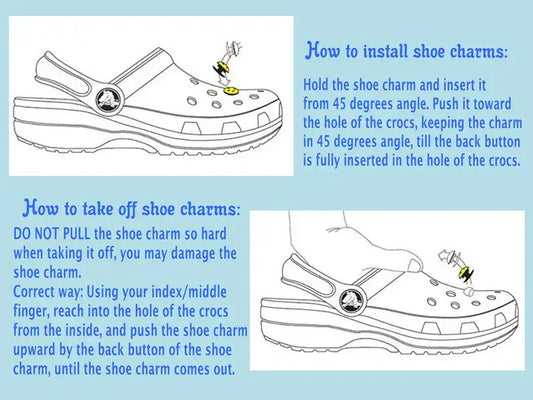 How to install shoe charms:

Hold the shoe charm and insert it from 45 degrees angle. Push it toward the hole of the crocs, keeping the charm in 45 degrees angle, till the back button is fully inserted in the hole of the crocs.

How to take off shoe charms:

DO NOT PULL the shoe charm so hard when taking it off, you may damage the shoe charm.
Correct way: Using your index/middle finger, reach into the hole of the crocs from the inside, and push the shoe charm upward by the back button of the shoe charm, until the shoe charm comes out.